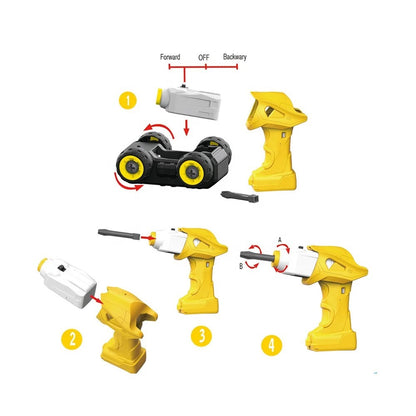 Forward OFF Backwary

1

2

3

A

B

4